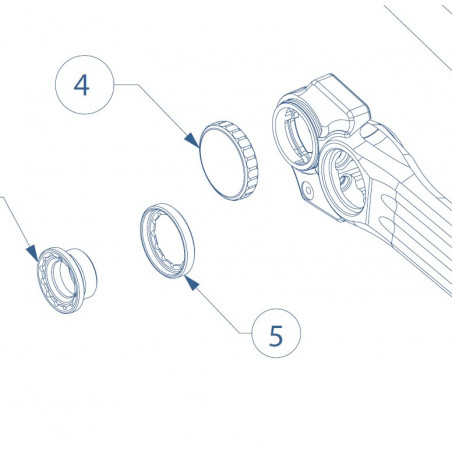 4

5