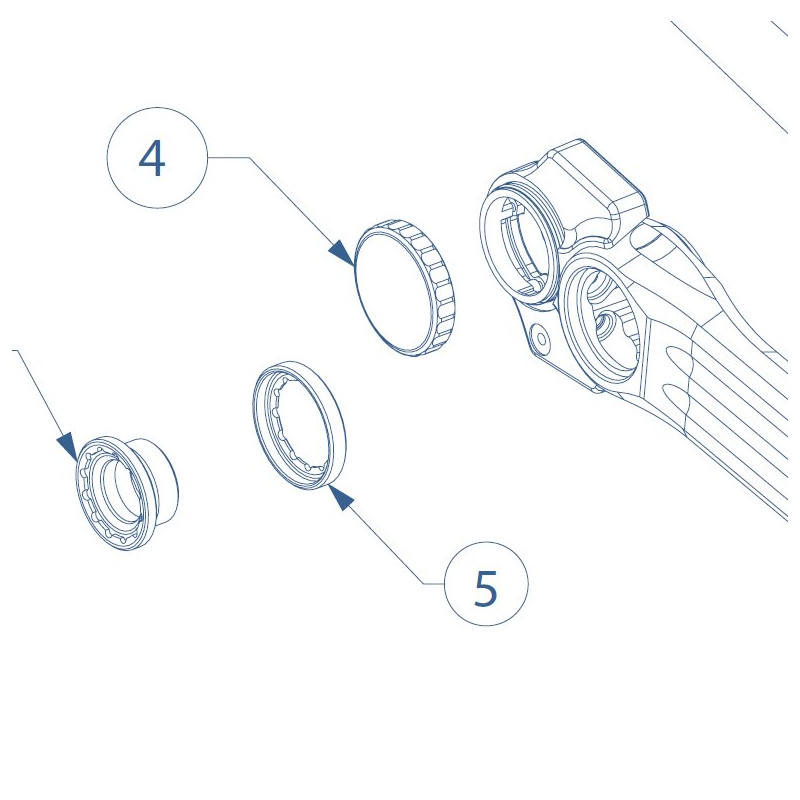 4

5