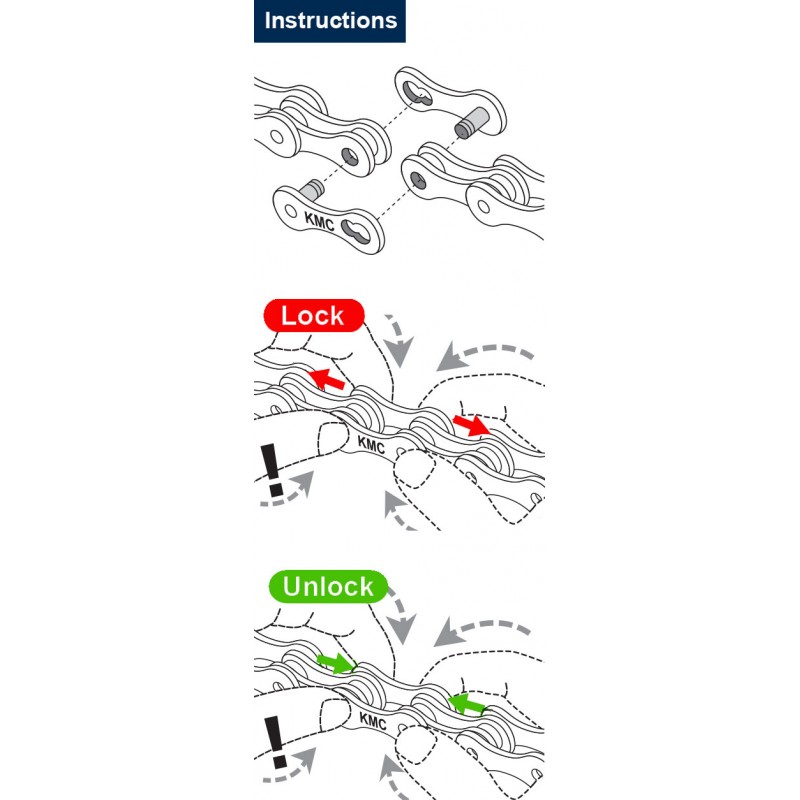 Instructions

KMC

Lock

KMC

!

Unlock

KMC

!