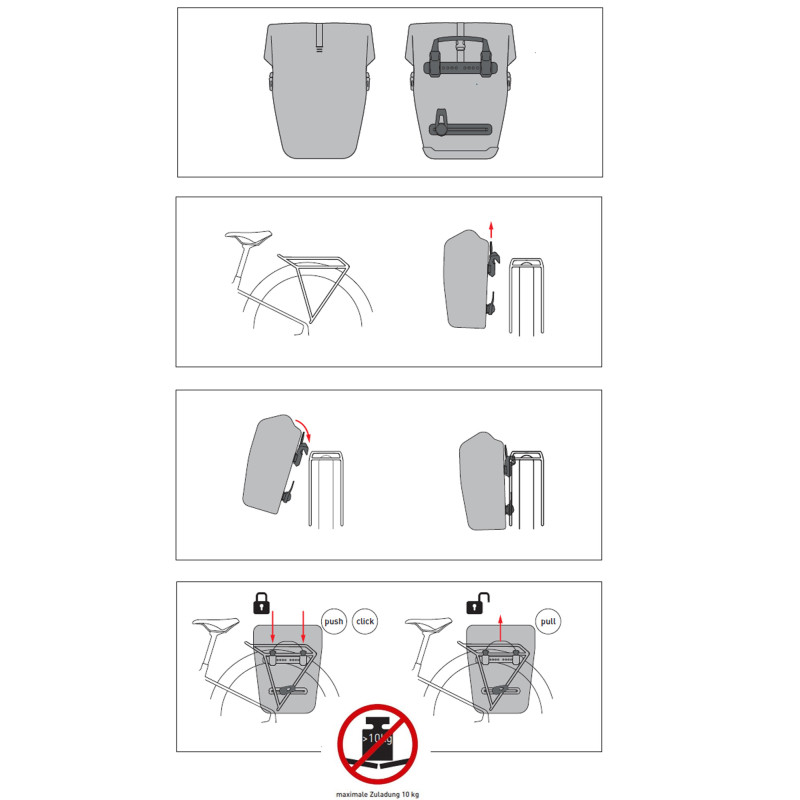 push
click
pull
>10kg
maximale Zuladung 10 kg