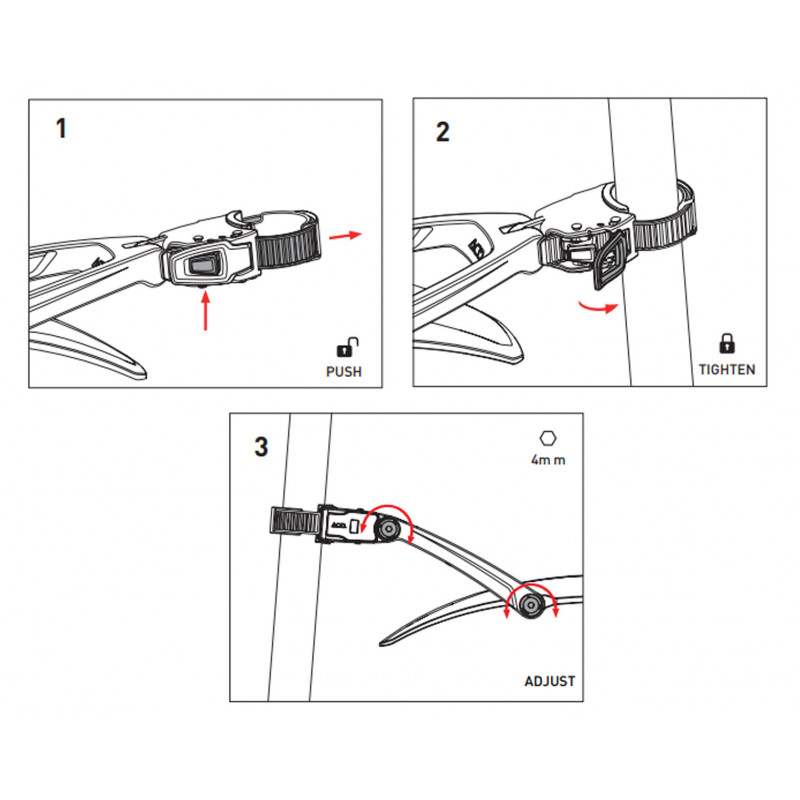 1

PUSH

2

TIGHTEN

3

4m m

ADJUST